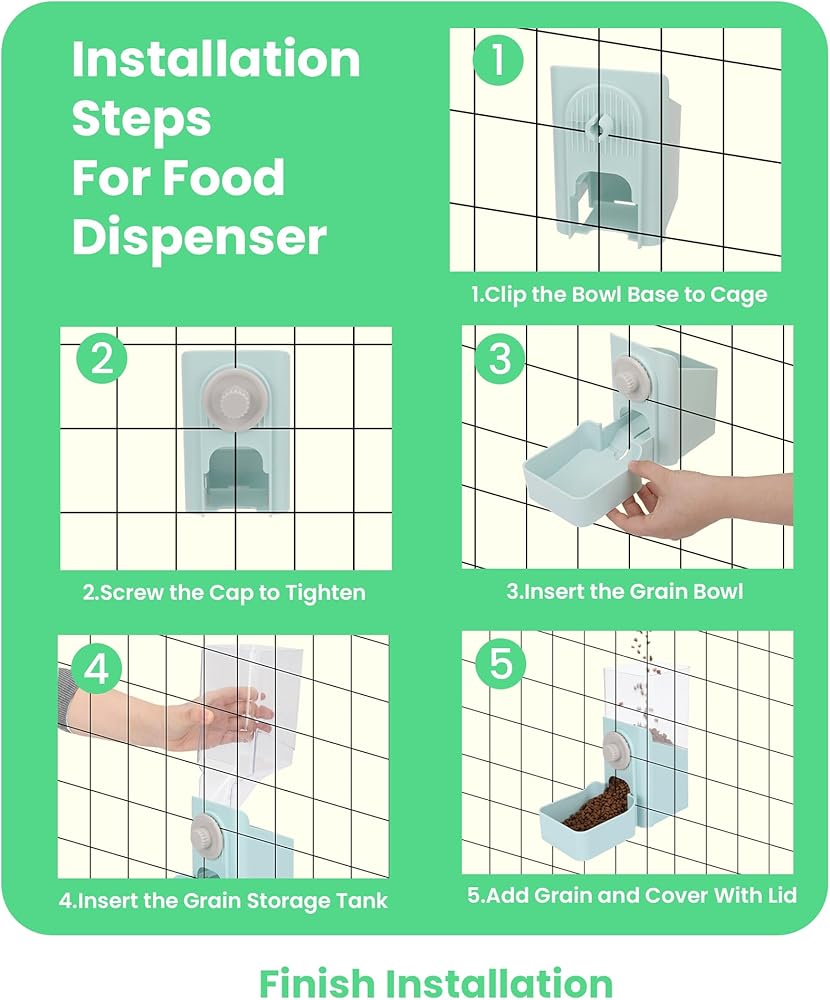 Installation Steps For Food Dispenser

1

1.Clip the Bowl Base to Cage

2

2.Screw the Cap to Tighten

3

3.Insert the Grain Bowl

4

4.Insert the Grain Storage Tank

5

5.Add Grain and Cover With Lid

Finish Installation