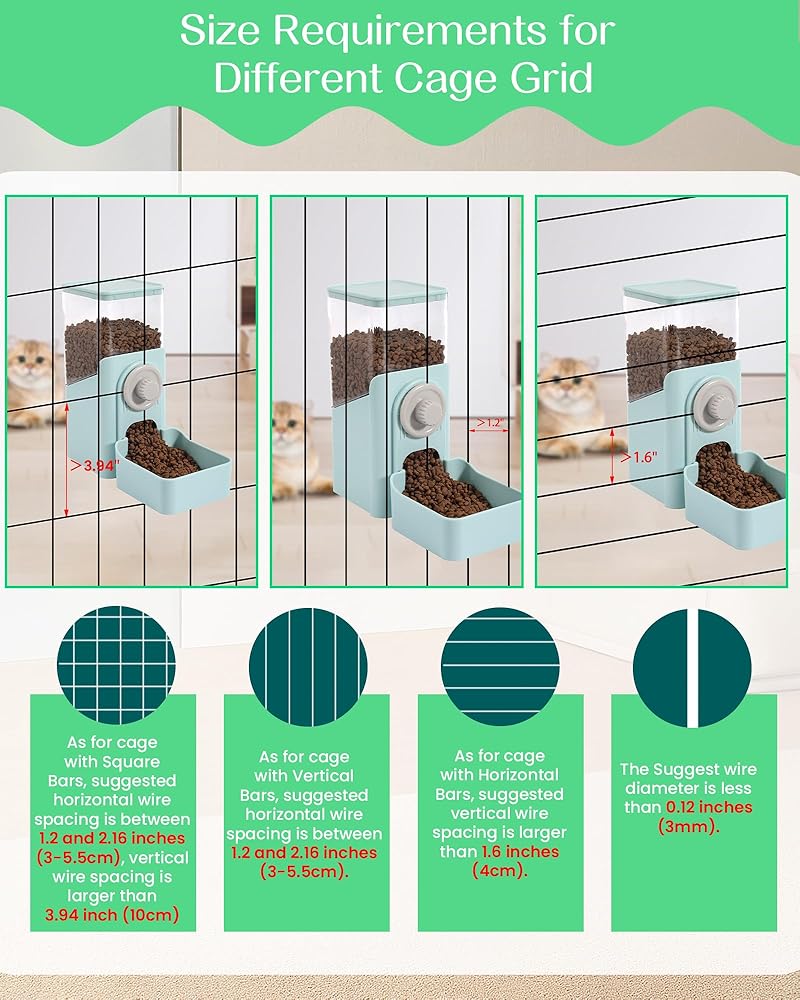 Size Requirements for Different Cage Grid

>3.94"

>1.2"

>1.6"

As for cage with Square Bars, suggested horizontal wire spacing is between 1.2 and 2.16 inches (3-5.5cm), vertical wire spacing is larger than 3.94 inch (10cm)

As for cage with Vertical Bars, suggested horizontal wire spacing is between 1.2 and 2.16 inches (3-5.5cm).

As for cage with Horizontal Bars, suggested vertical wire spacing is larger than 1.6 inches (4cm).

The Suggest wire diameter is less than 0.12 inches (3mm).