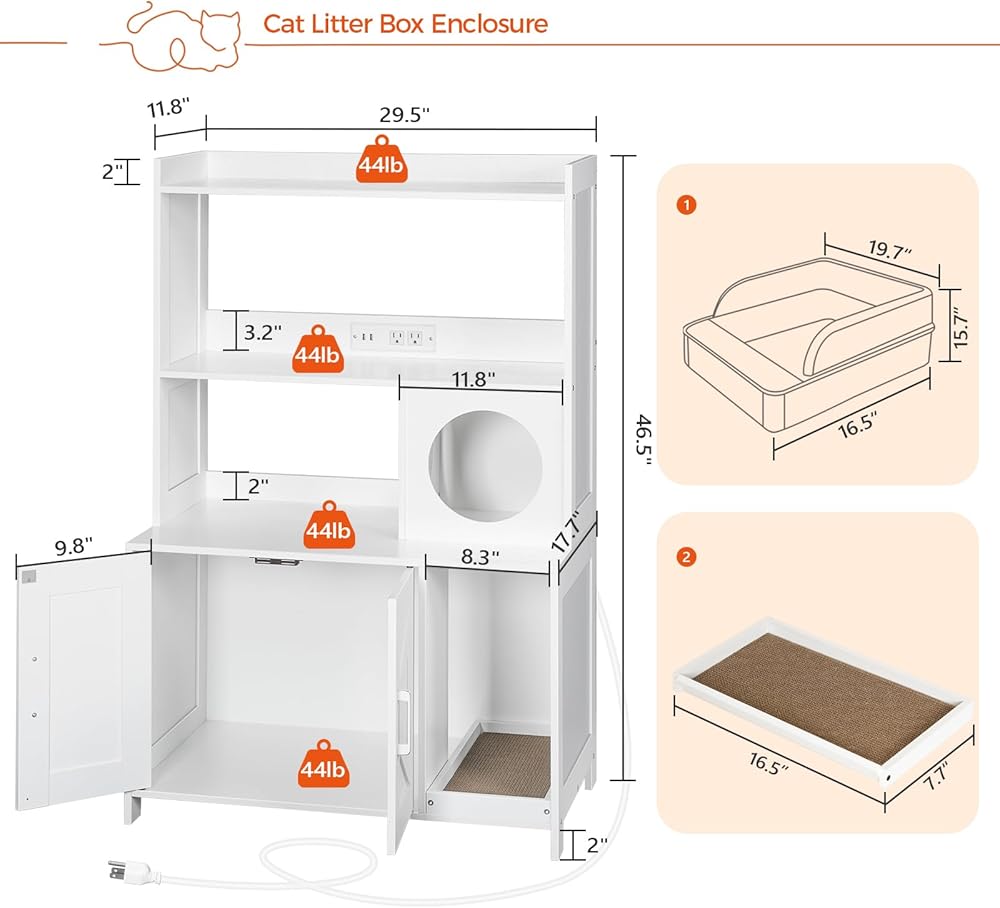 Cat Litter Box Enclosure

11.8"
29.5"
2"
44lb
3.2"
44lb
11.8"
2"
44lb
9.8"
8.3"
17.7"
46.5"
44lb
2"

1
19.7"
15.7"
16.5"

2
16.5"
7.7"