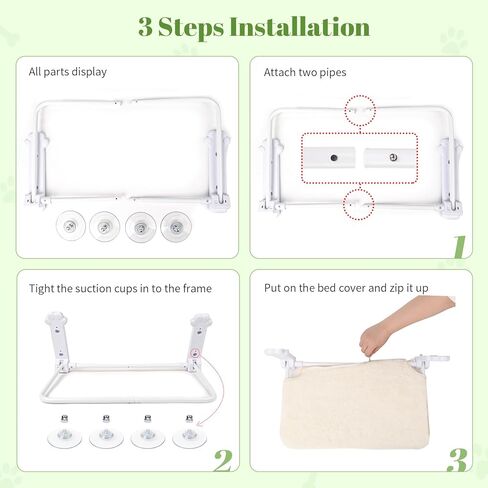 3 Steps Installation

All parts display

Attach two pipes

1

Tight the suction cups in to the frame

2

Put on the bed cover and zip it up

3