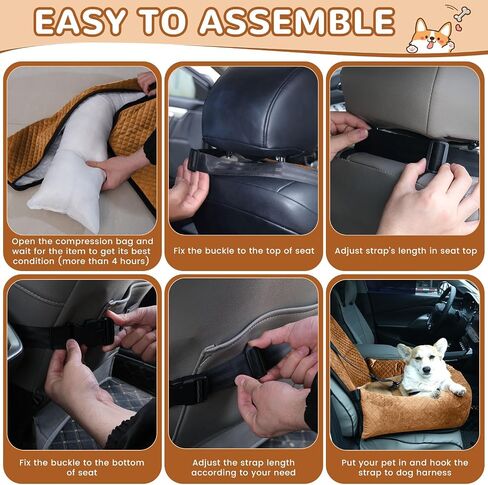 EASY TO ASSEMBLE

Open the compression bag and wait for the item to get its best condition (more than 4 hours)

Fix the buckle to the top of seat

Adjust strap's length in seat top

Fix the buckle to the bottom of seat

Adjust the strap length according to your need

Put your pet in and hook the strap to dog harness