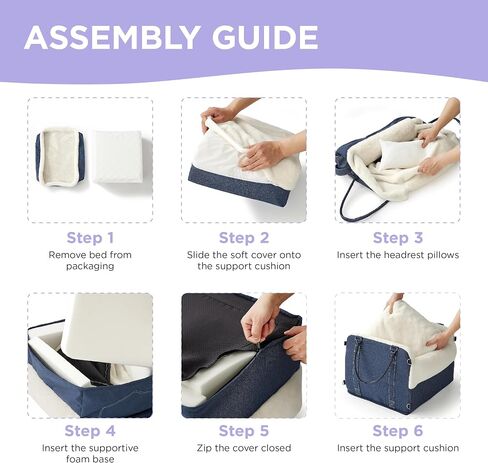 ASSEMBLY GUIDE

Step 1
Remove bed from packaging

Step 2
Slide the soft cover onto the support cushion

Step 3
Insert the headrest pillows

Step 4
Insert the supportive foam base

Step 5
Zip the cover closed

Step 6
Insert the support cushion