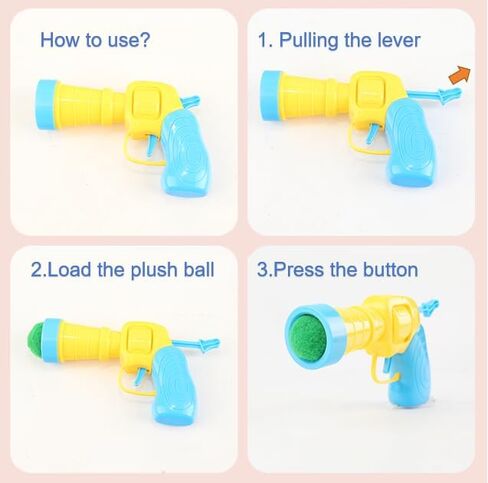 How to use?

1. Pulling the lever

2.Load the plush ball

3.Press the button