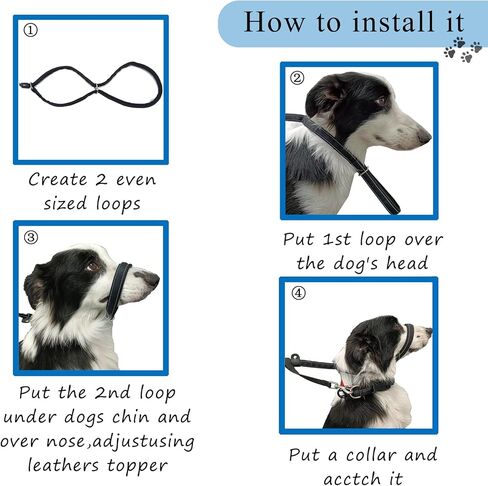 How to install it

①

Create 2 even sized loops

②

Put 1st loop over the dog's head

③

Put the 2nd loop under dogs chin and over nose,adjustusing leathers topper

④

Put a collar and acctch it