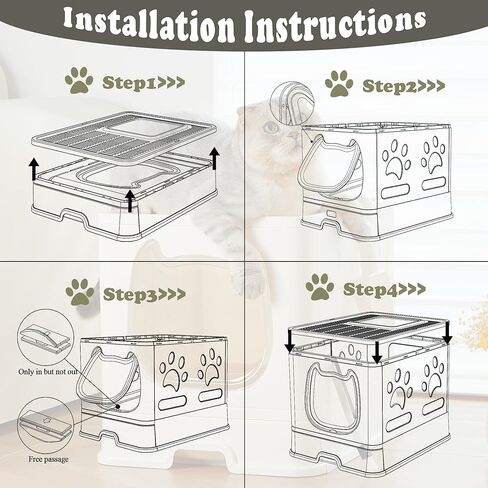 Installation Instructions

Step1>>>

Step2>>>

Step3>>>

Only in but not out

Free passage

Step4>>>