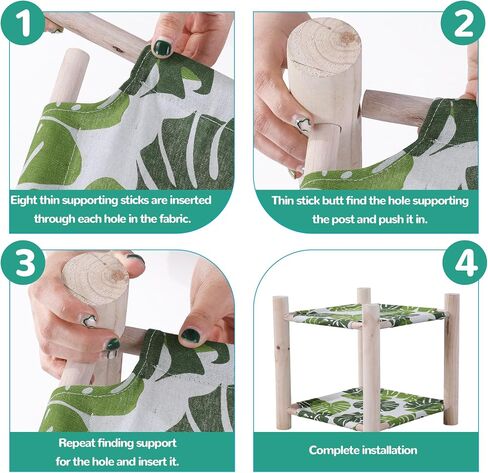 1

Eight thin supporting sticks are inserted through each hole in the fabric.

2

Thin stick butt find the hole supporting the post and push it in.

3

Repeat finding support for the hole and insert it.

4

Complete installation