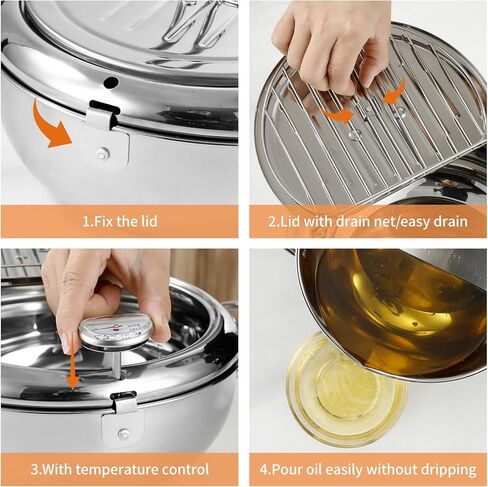 1.Fix the lid

2.Lid with drain net/easy drain

3.With temperature control

4.Pour oil easily without dripping