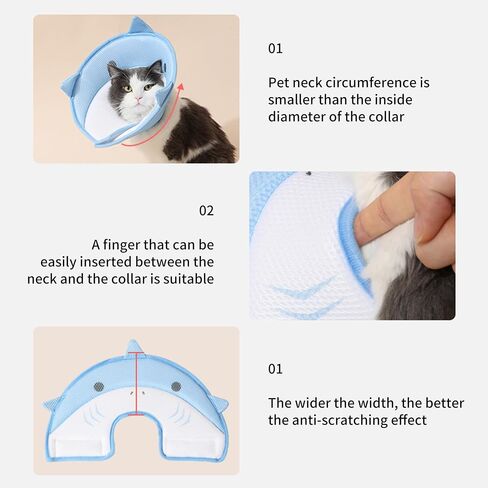 01

Pet neck circumference is smaller than the inside diameter of the collar

02

A finger that can be easily inserted between the neck and the collar is suitable

01

The wider the width, the better the anti-scratching effect