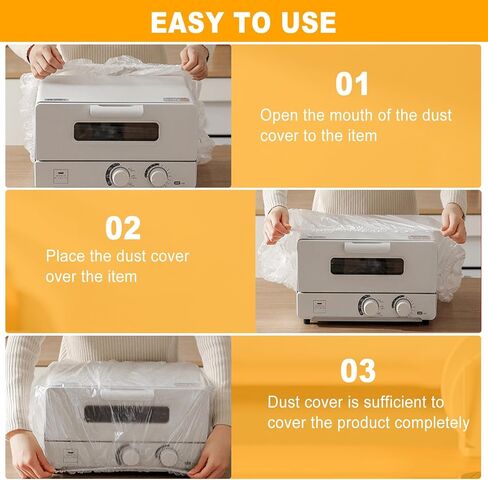 EASY TO USE

01

Open the mouth of the dust cover to the item

02

Place the dust cover over the item

03

Dust cover is sufficient to cover the product completely