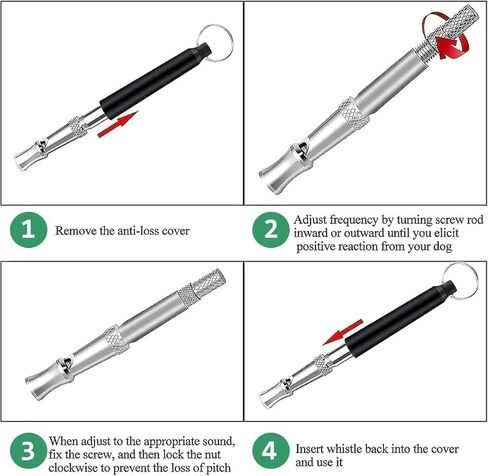 1 Remove the anti-loss cover

2 Adjust frequency by turning screw rod inward or outward until you elicit positive reaction from your dog

3 When adjust to the appropriate sound, fix the screw, and then lock the nut clockwise to prevent the loss of pitch

4 Insert whistle back into the cover and use it