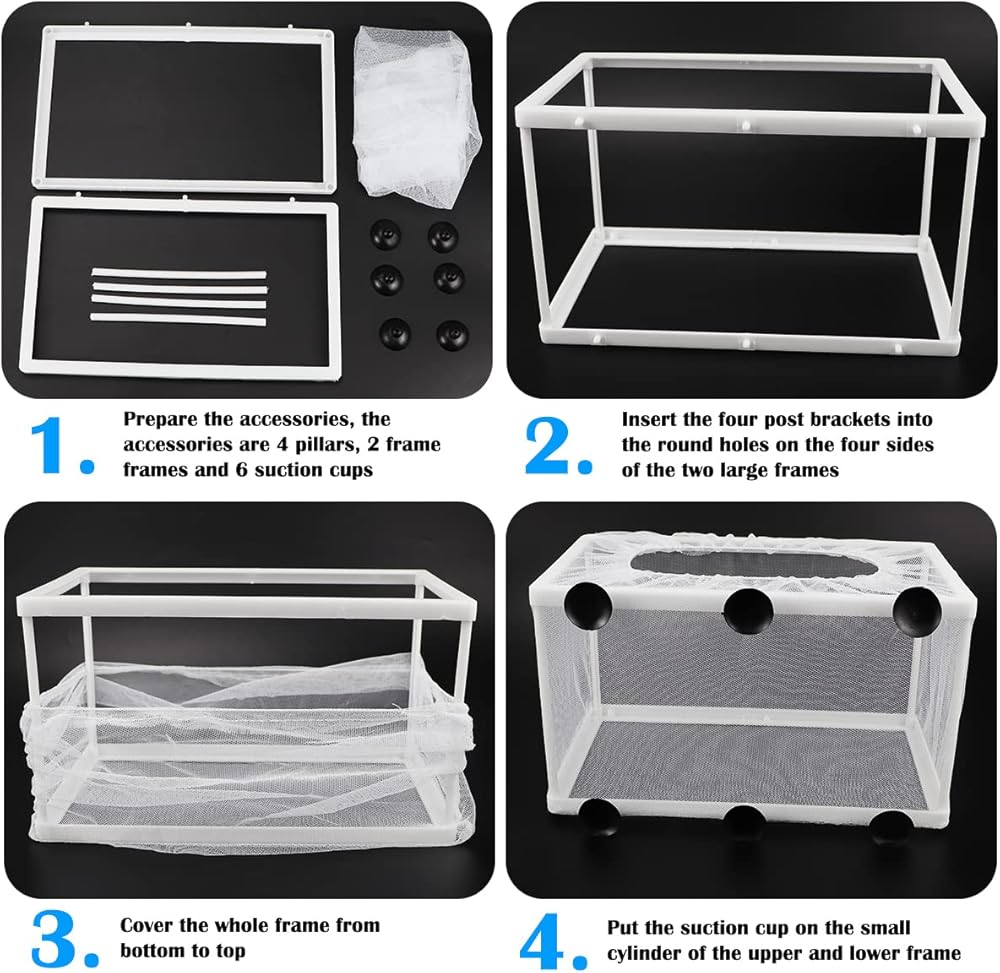 1. Prepare the accessories, the accessories are 4 pillars, 2 frame frames and 6 suction cups

2. Insert the four post brackets into the round holes on the four sides of the two large frames

3. Cover the whole frame from bottom to top

4. Put the suction cup on the small cylinder of the upper and lower frame