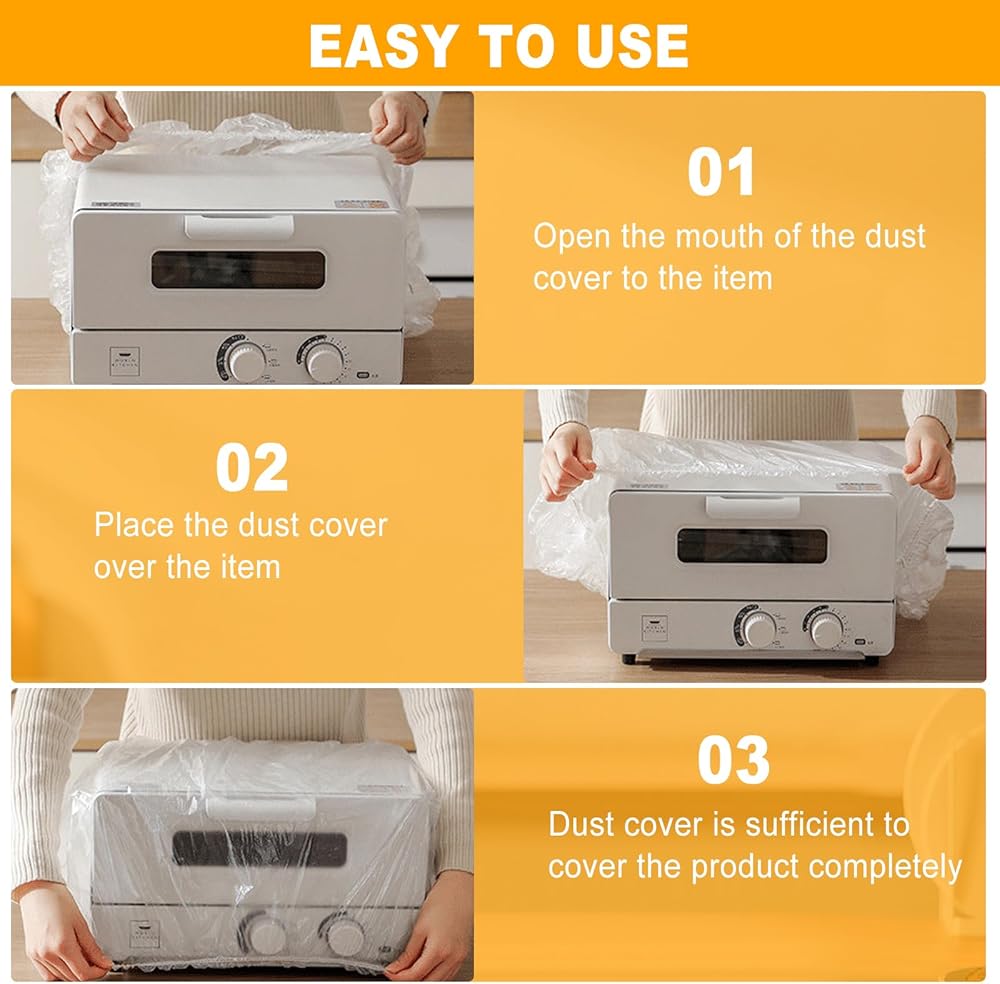 EASY TO USE

01
Open the mouth of the dust cover to the item

02
Place the dust cover over the item

03
Dust cover is sufficient to cover the product completely