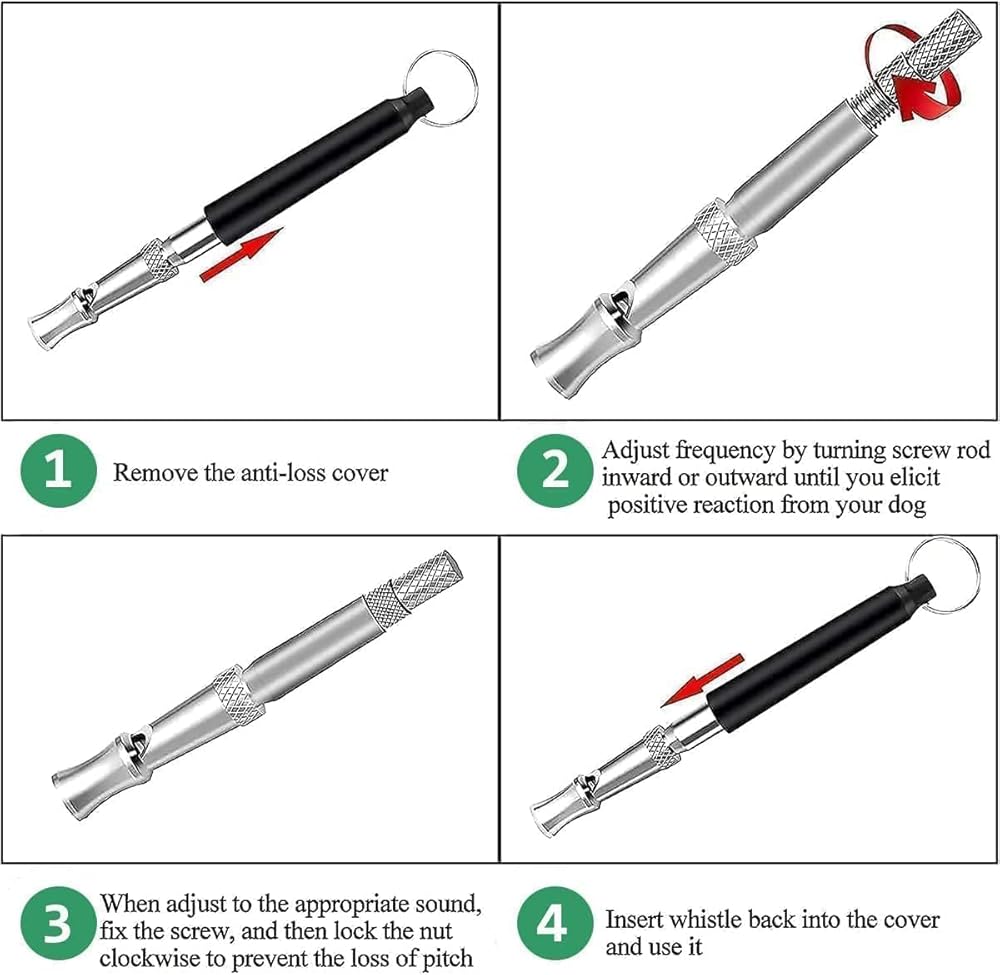 1 Remove the anti-loss cover

2 Adjust frequency by turning screw rod inward or outward until you elicit positive reaction from your dog

3 When adjust to the appropriate sound, fix the screw, and then lock the nut clockwise to prevent the loss of pitch

4 Insert whistle back into the cover and use it