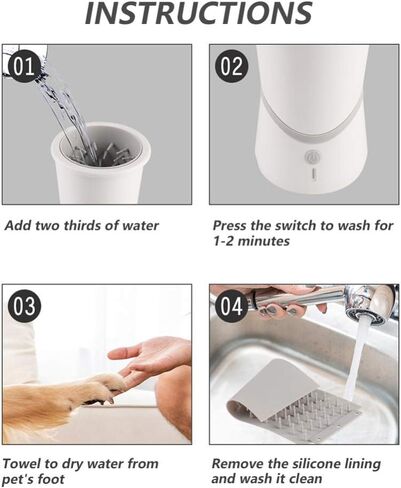 INSTRUCTIONS

01

Add two thirds of water

02

Press the switch to wash for 1-2 minutes

03

Towel to dry water from pet's foot

04

Remove the silicone lining and wash it clean