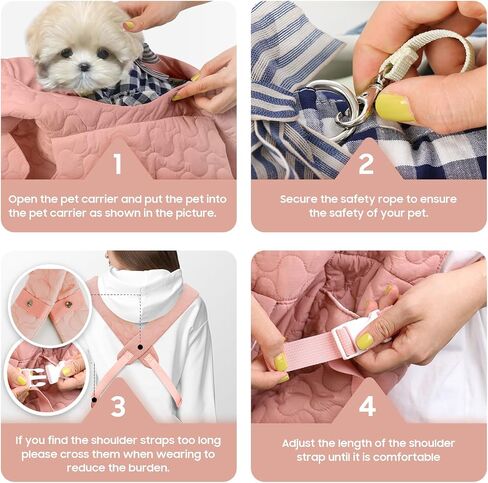 1

Open the pet carrier and put the pet into the pet carrier as shown in the picture.

2

Secure the safety rope to ensure the safety of your pet.

3

If you find the shoulder straps too long please cross them when wearing to reduce the burden.

4

Adjust the length of the shoulder strap until it is comfortable