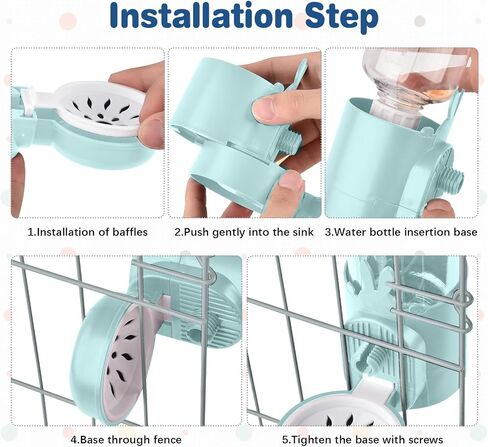 Installation Step

1.Installation of baffles

2.Push gently into the sink

3.Water bottle insertion base

4.Base through fence

5.Tighten the base with screws