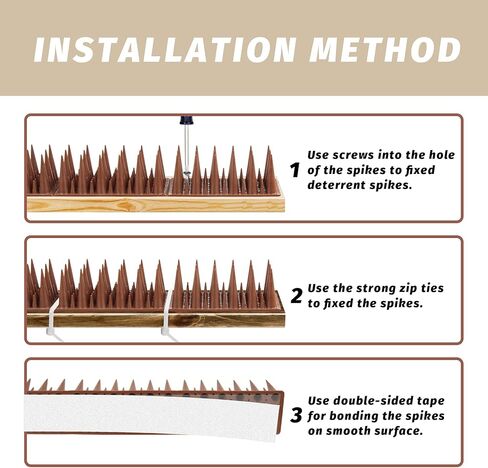 INSTALLATION METHOD

1 Use screws into the hole of the spikes to fixed deterrent spikes.

2 Use the strong zip ties to fixed the spikes.

3 Use double-sided tape for bonding the spikes on smooth surface.