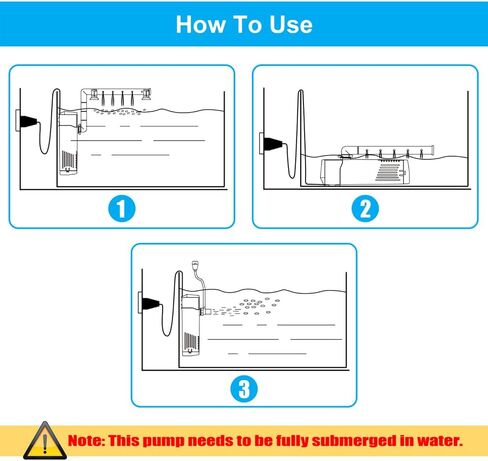 How To Use

1

2

3

Note: This pump needs to be fully submerged in water.