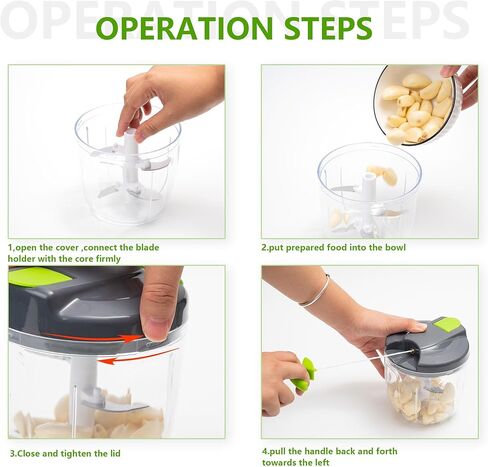 OPERATION STEPS

OPERATION STEPS

1,open the cover ,connect the blade holder with the core firmly

2.put prepared food into the bowl

3.Close and tighten the lid

4.pull the handle back and forth towards the left