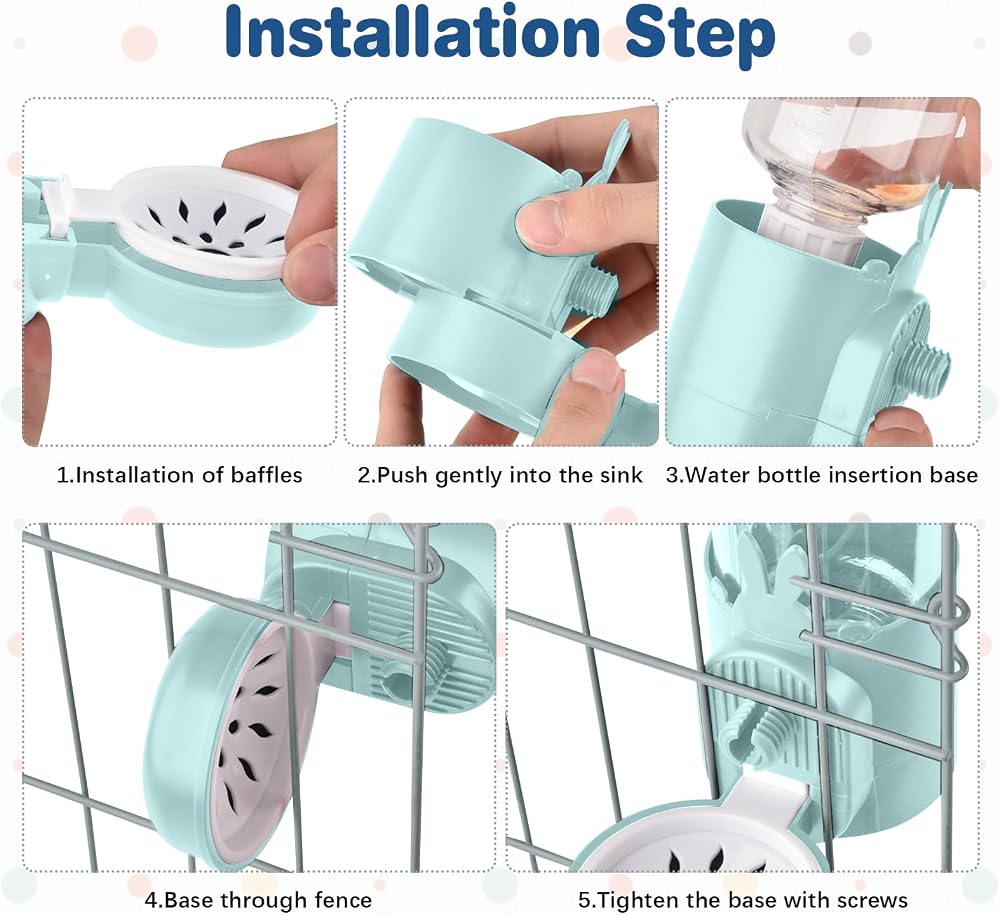 Installation Step

1.Installation of baffles

2.Push gently into the sink

3.Water bottle insertion base

4.Base through fence

5.Tighten the base with screws