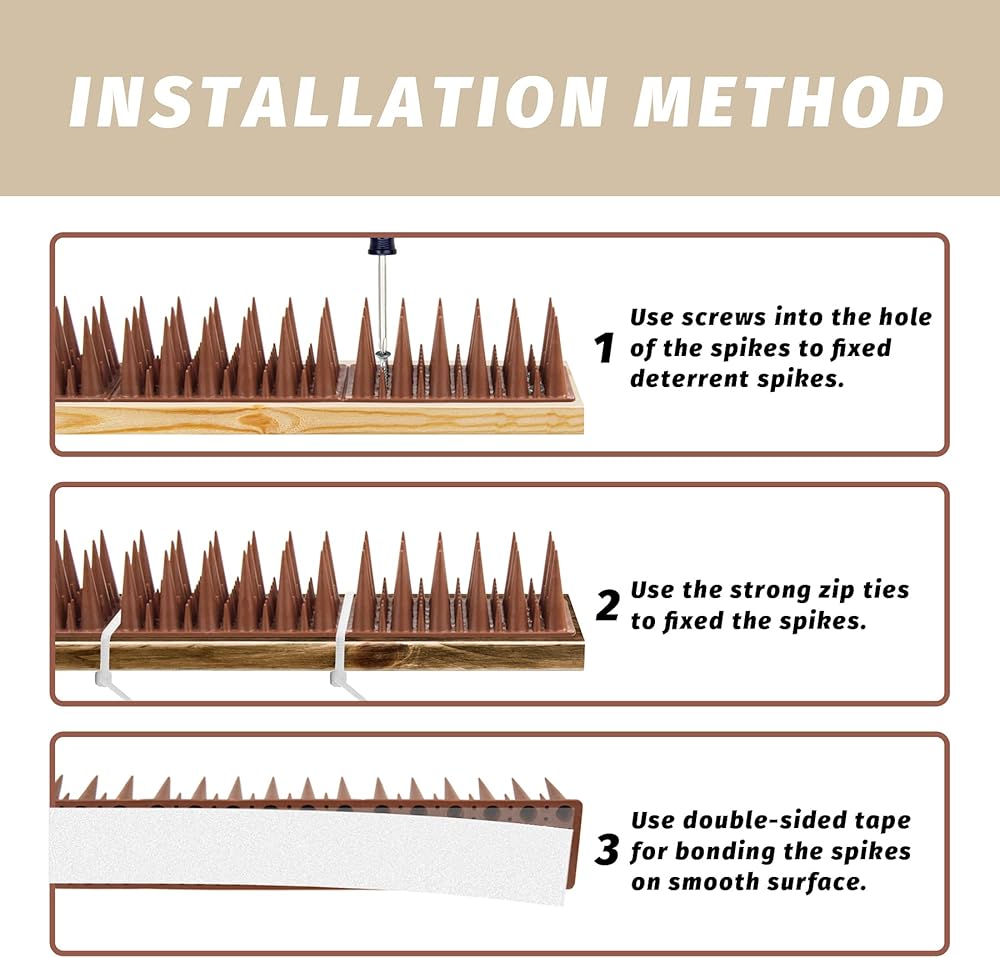 INSTALLATION METHOD

1 Use screws into the hole of the spikes to fixed deterrent spikes.

2 Use the strong zip ties to fixed the spikes.

3 Use double-sided tape for bonding the spikes on smooth surface.