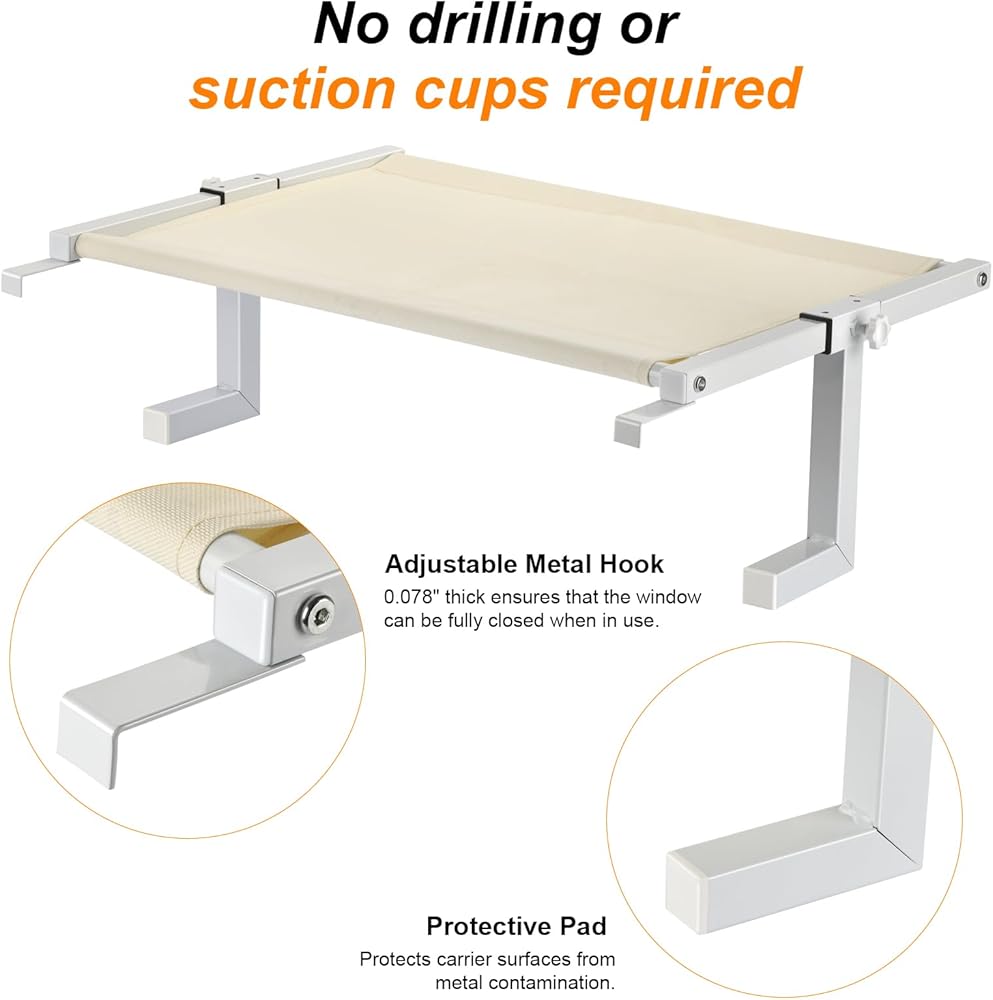 No drilling or
suction cups required

Adjustable Metal Hook
0.078" thick ensures that the window can be fully closed when in use.

Protective Pad
Protects carrier surfaces from metal contamination.