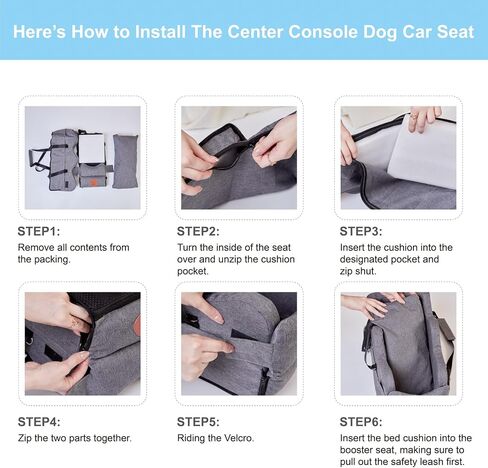 Here's How to Install The Center Console Dog Car Seat

STEP1:
Remove all contents from the packing.

STEP2:
Turn the inside of the seat over and unzip the cushion pocket.

STEP3:
Insert the cushion into the designated pocket and zip shut.

STEP4:
Zip the two parts together.

STEP5:
Riding the Velcro.

STEP6:
Insert the bed cushion into the booster seat, making sure to pull out the safety leash first.