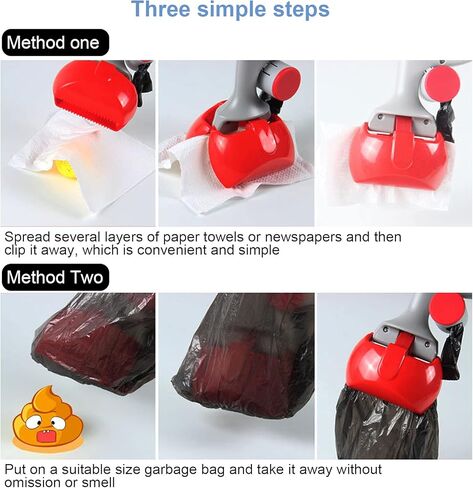 Three simple steps

Method one

Spread several layers of paper towels or newspapers and then clip it away, which is convenient and simple

Method Two

Put on a suitable size garbage bag and take it away without omission or smell