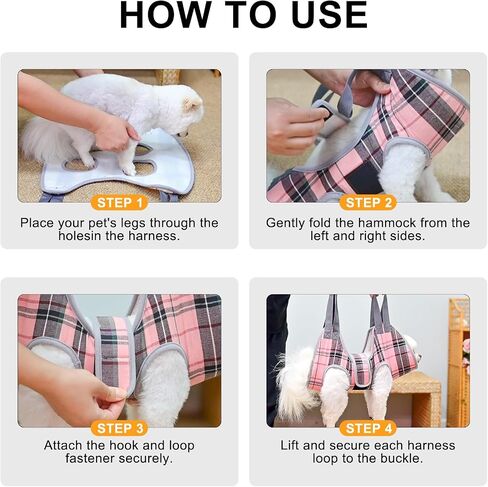 HOW TO USE

STEP 1

Place your pet's legs through the holesin the harness.

STEP 2

Gently fold the hammock from the left and right sides.

STEP 3

Attach the hook and loop fastener securely.

STEP 4

Lift and secure each harness loop to the buckle.