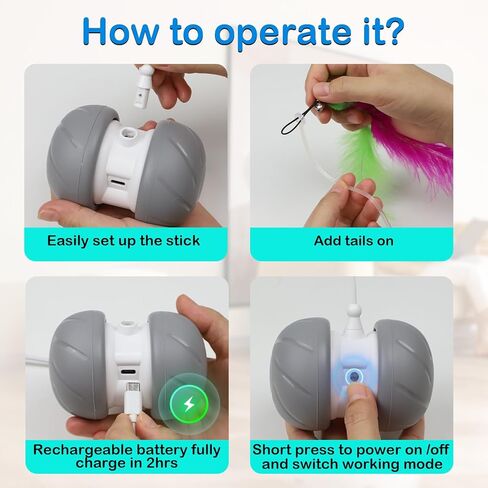 How to operate it?

Easily set up the stick

Add tails on

Rechargeable battery fully charge in 2hrs

Short press to power on /off and switch working mode