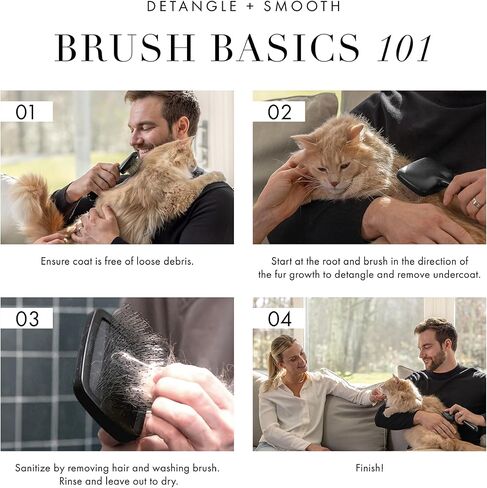 DETANGLE + SMOOTH

BRUSH BASICS 101

01

Ensure coat is free of loose debris.

02

Start at the root and brush in the direction of the fur growth to detangle and remove undercoat.

03

Sanitize by removing hair and washing brush. Rinse and leave out to dry.

04

Finish!