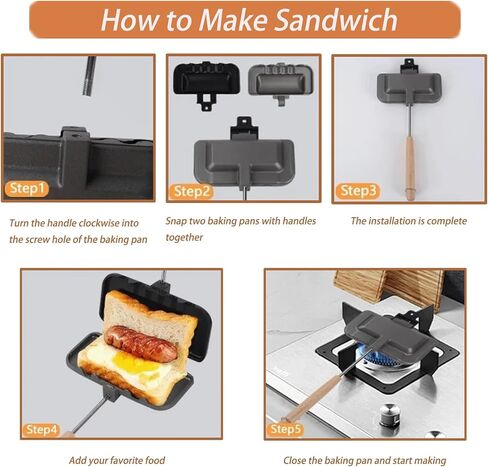 How to Make Sandwich

Step1

Turn the handle clockwise into the screw hole of the baking pan

Step2

Snap two baking pans with handles together

Step3

The installation is complete

Step4

Add your favorite food

Step5

Close the baking pan and start making