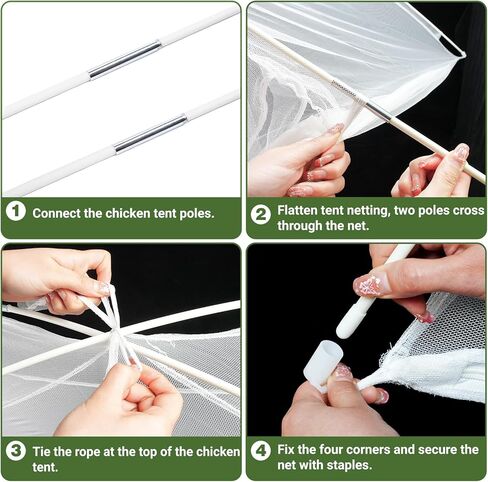 1 Connect the chicken tent poles.

2 Flatten tent netting, two poles cross through the net.

3 Tie the rope at the top of the chicken tent.

4 Fix the four corners and secure the net with staples.