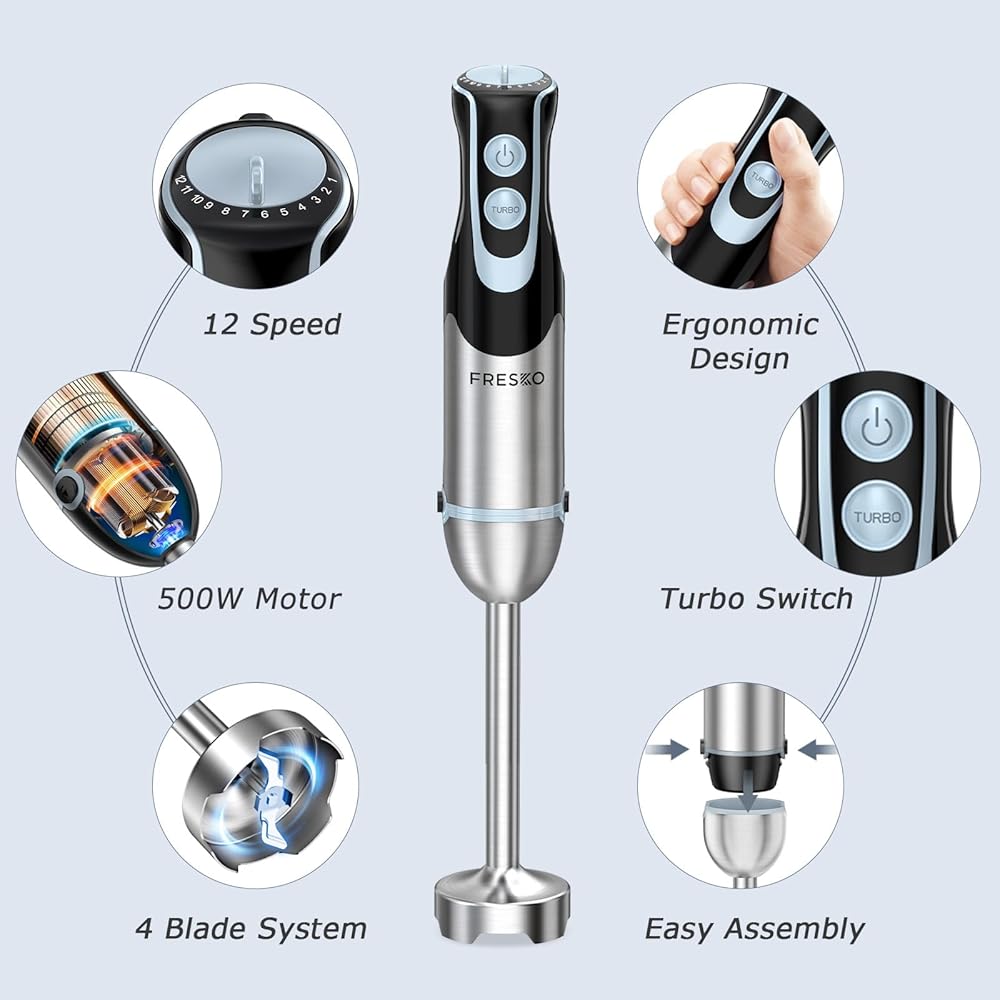 12 11 10 9 8 7 6 5 4 3 2 1

12 Speed

500W Motor

4 Blade System

TURBO

FRESKO

TURBO

Ergonomic Design

TURBO

Turbo Switch

Easy Assembly