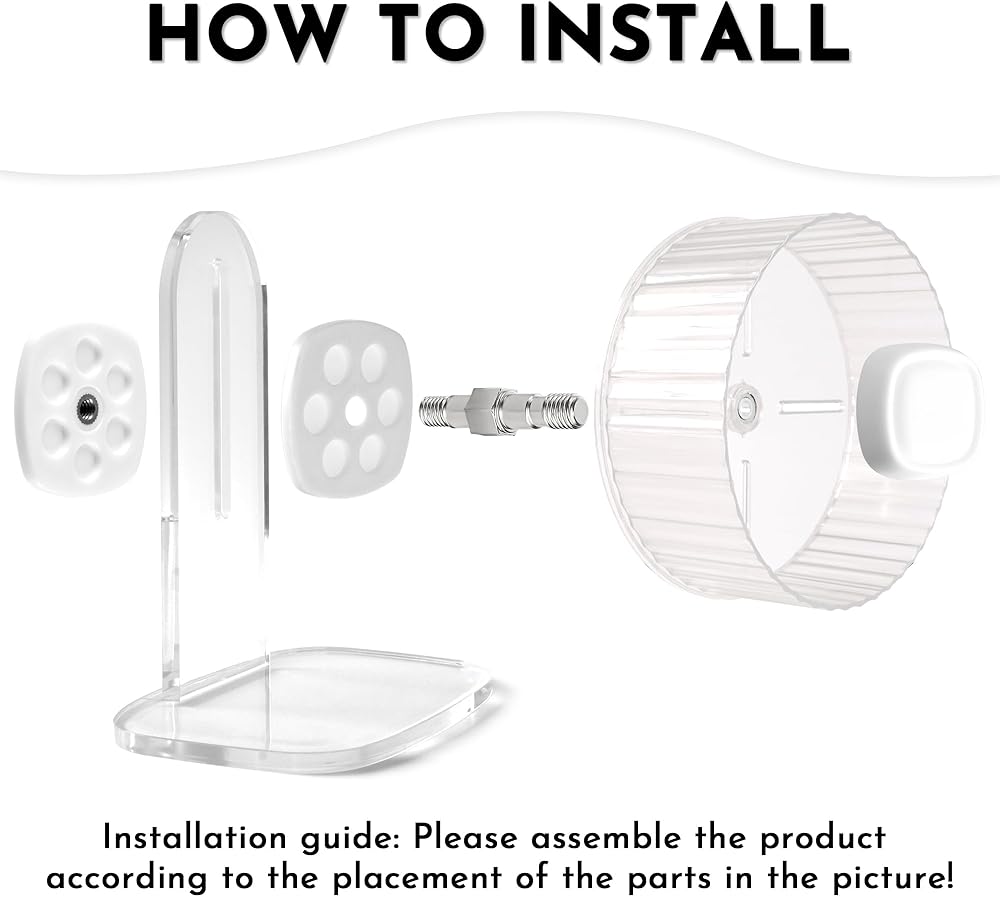 HOW TO INSTALL

Installation guide: Please assemble the product according to the placement of the parts in the picture!