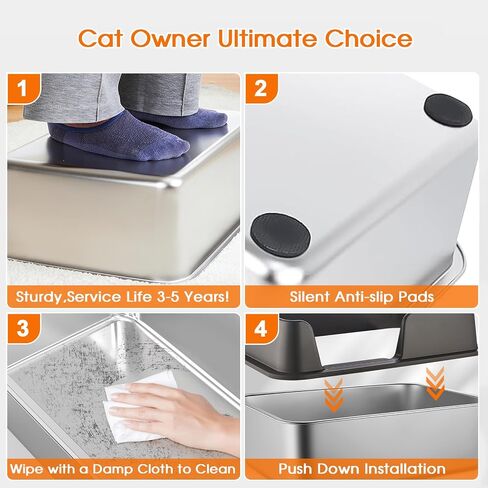 Cat Owner Ultimate Choice

1

Sturdy,Service Life 3-5 Years!

2

Silent Anti-slip Pads

3

Wipe with a Damp Cloth to Clean

4

Push Down Installation