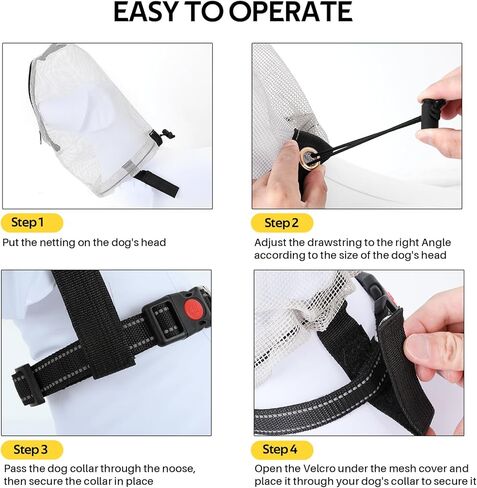 EASY TO OPERATE

Step 1

Put the netting on the dog's head

Step 2

Adjust the drawstring to the right Angle according to the size of the dog's head

Step 3

Pass the dog collar through the noose, then secure the collar in place

Step 4

Open the Velcro under the mesh cover and place it through your dog's collar to secure it