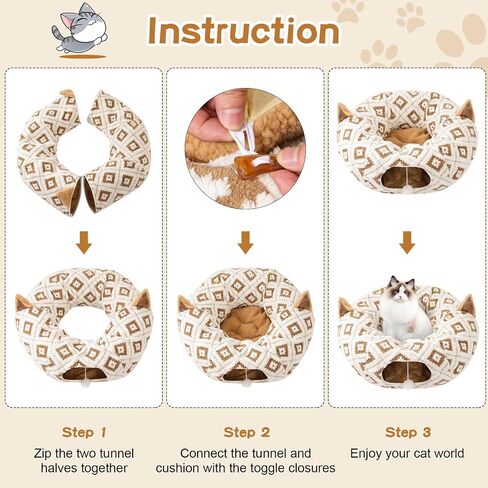 Instruction

Step 1

Zip the two tunnel halves together

Step 2

Connect the tunnel and cushion with the toggle closures

Step 3

Enjoy your cat world