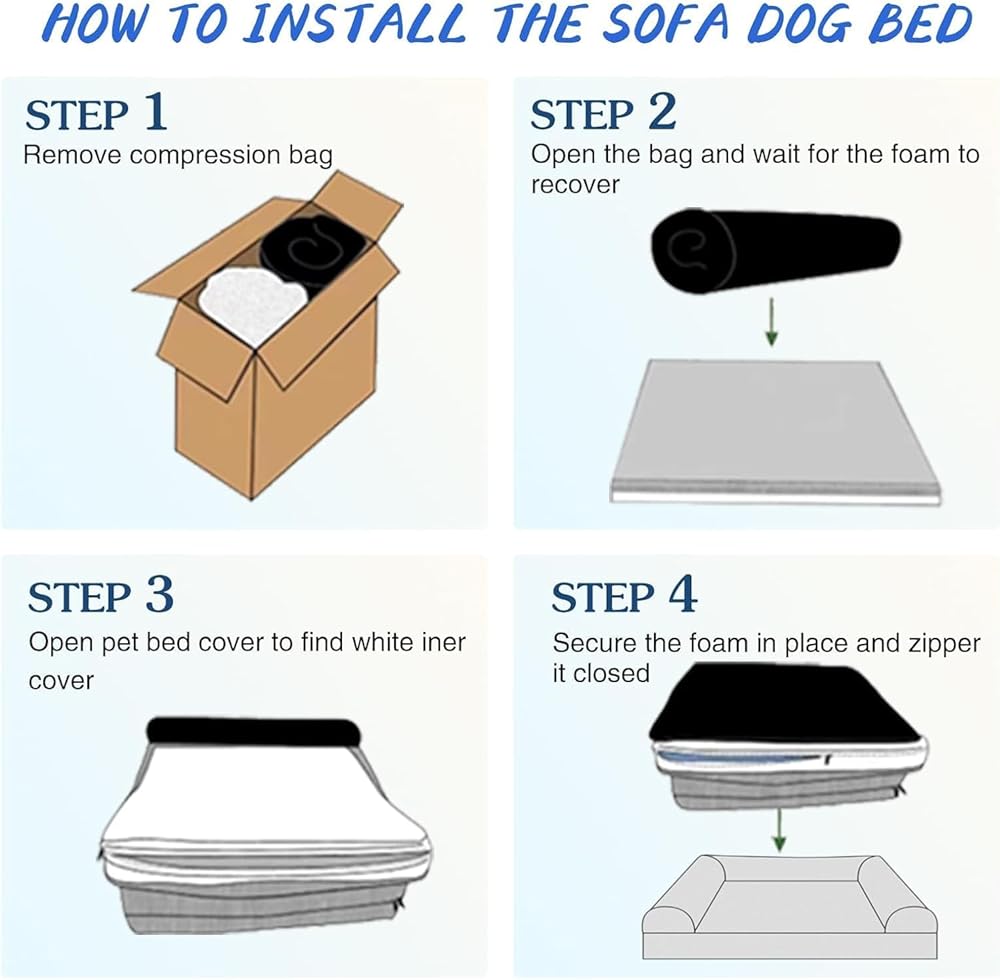 HOW TO INSTALL THE SOFA DOG BED

STEP 1
Remove compression bag

STEP 2
Open the bag and wait for the foam to recover

STEP 3
Open pet bed cover to find white iner cover

STEP 4
Secure the foam in place and zipper it closed