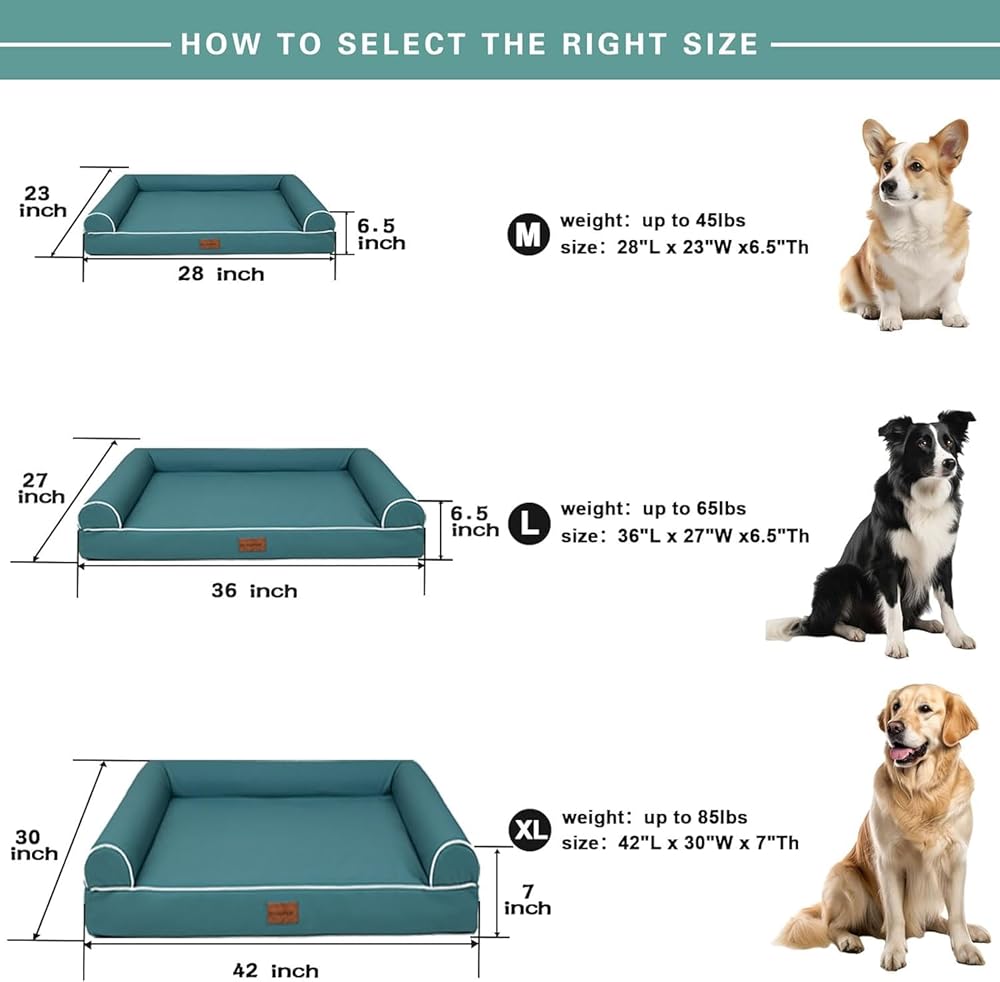 HOW TO SELECT THE RIGHT SIZE

23 inch

6.5 inch

28 inch

M weight: up to 45lbs
size: 28"L x 23"W x6.5"Th

27 inch

6.5 inch

36 inch

L weight: up to 65lbs
size: 36"L x 27"W x6.5"Th

30 inch

7 inch

42 inch

XL weight: up to 85lbs
size: 42"L x 30"W x 7"Th