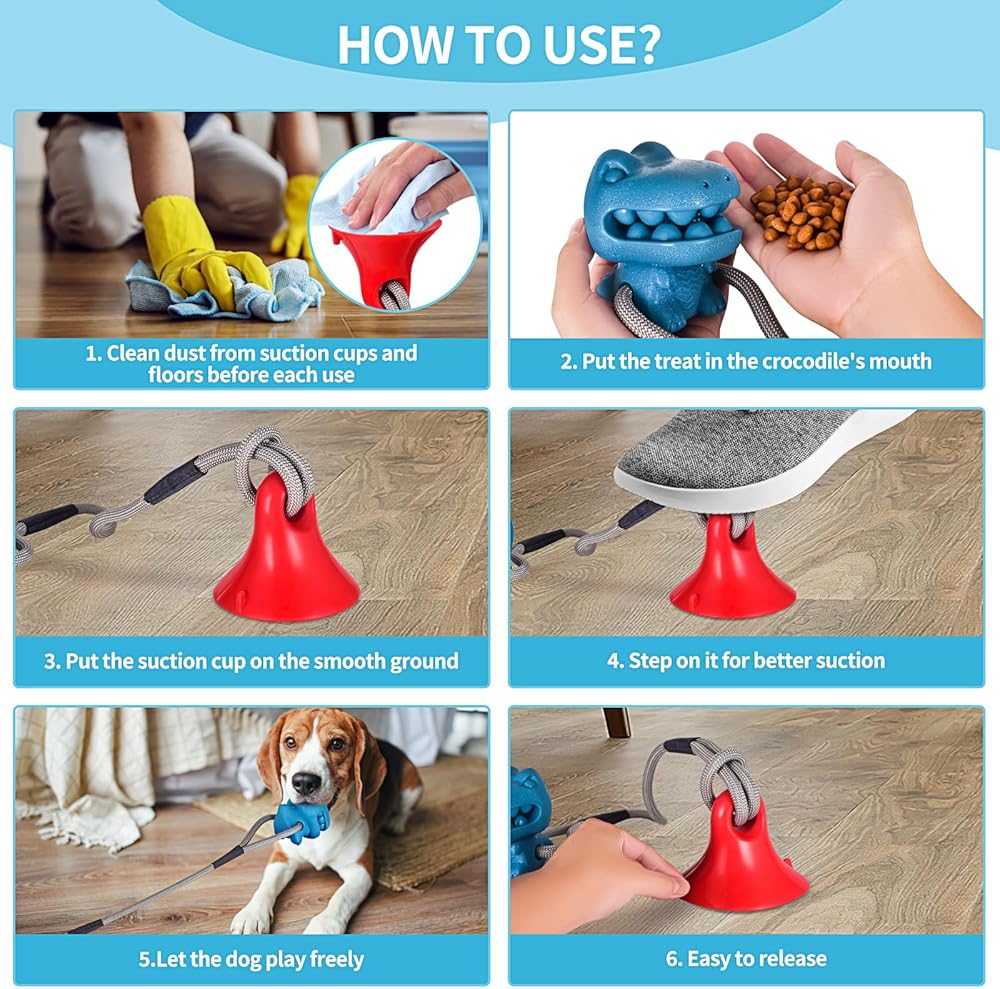 HOW TO USE?

1. Clean dust from suction cups and floors before each use

2. Put the treat in the crocodile's mouth

3. Put the suction cup on the smooth ground

4. Step on it for better suction

5.Let the dog play freely

6. Easy to release