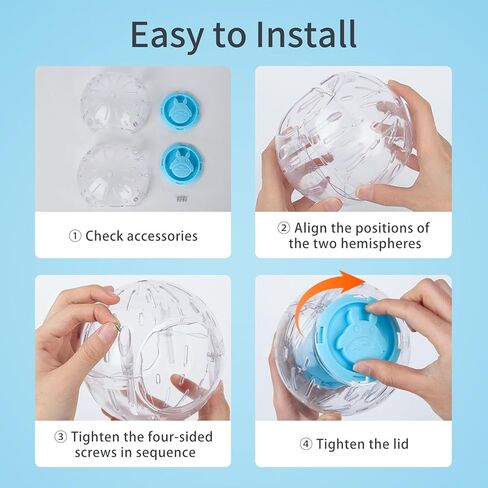 Easy to Install

① Check accessories

② Align the positions of the two hemispheres

③ Tighten the four-sided screws in sequence

④ Tighten the lid