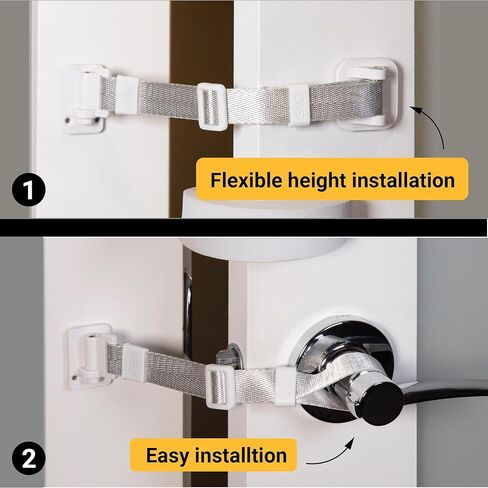 1

Flexible height installation

2

Easy installtion