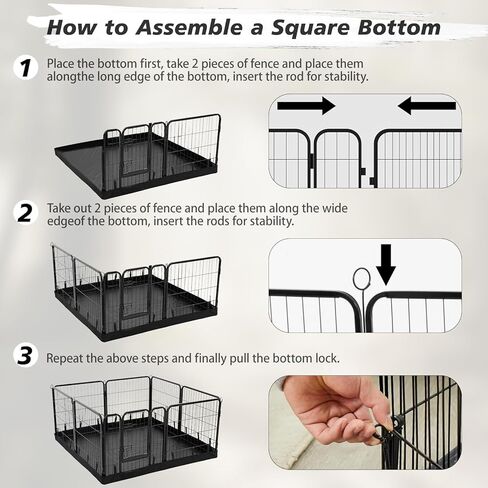 How to Assemble a Square Bottom

1 Place the bottom first, take 2 pieces of fence and place them alongthe long edge of the bottom, insert the rod for stability.

2 Take out 2 pieces of fence and place them along the wide edgeof the bottom, insert the rods for stability.

3 Repeat the above steps and finally pull the bottom lock.