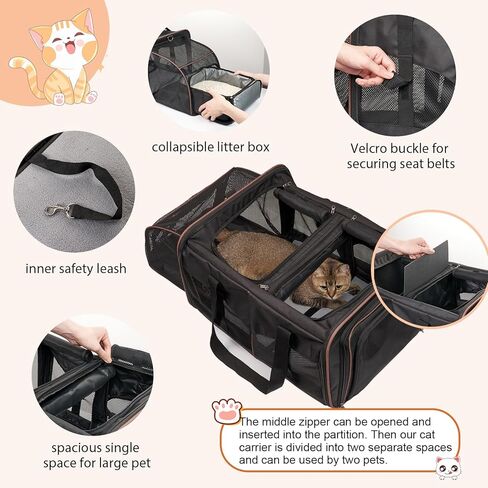 collapsible litter box

Velcro buckle for securing seat belts

inner safety leash

spacious single space for large pet

The middle zipper can be opened and inserted into the partition. Then our cat carrier is divided into two separate spaces and can be used by two pets.