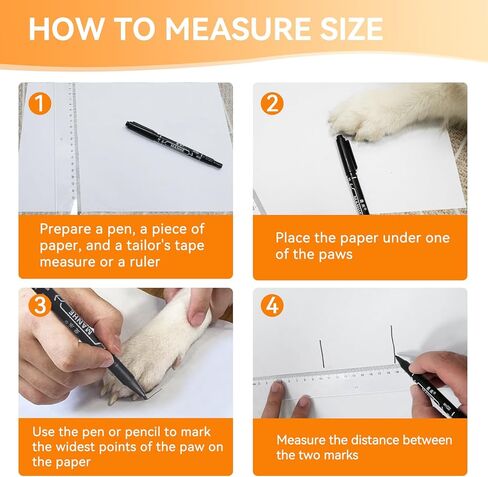 HOW TO MEASURE SIZE

1

Prepare a pen, a piece of paper, and a tailor's tape measure or a ruler

2

Place the paper under one of the paws

3

MANHE

Use the pen or pencil to mark the widest points of the paw on the paper

4

Measure the distance between the two marks