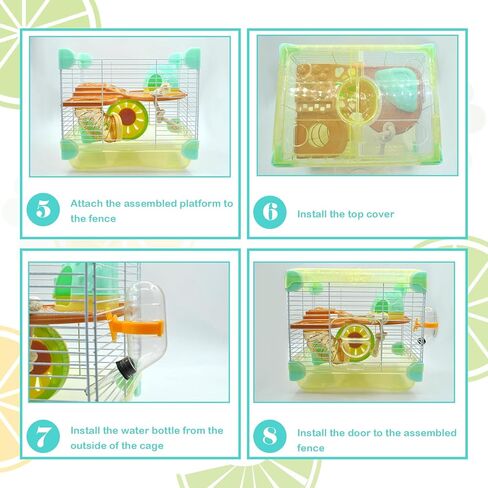 5 Attach the assembled platform to the fence

6 Install the top cover

7 Install the water bottle from the outside of the cage

8 Install the door to the assembled fence