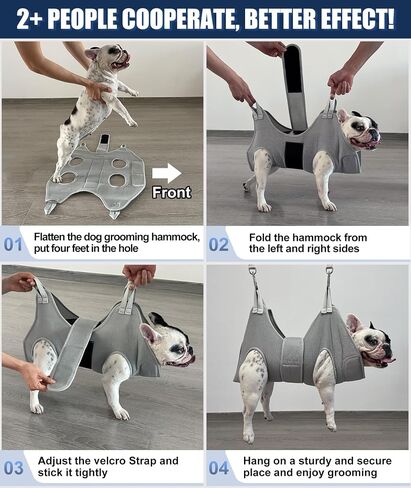 2+ PEOPLE COOPERATE, BETTER EFFECT!

Front

01 Flatten the dog grooming hammock, put four feet in the hole

02 Fold the hammock from the left and right sides

03 Adjust the velcro Strap and stick it tightly

04 Hang on a sturdy and secure place and enjoy grooming