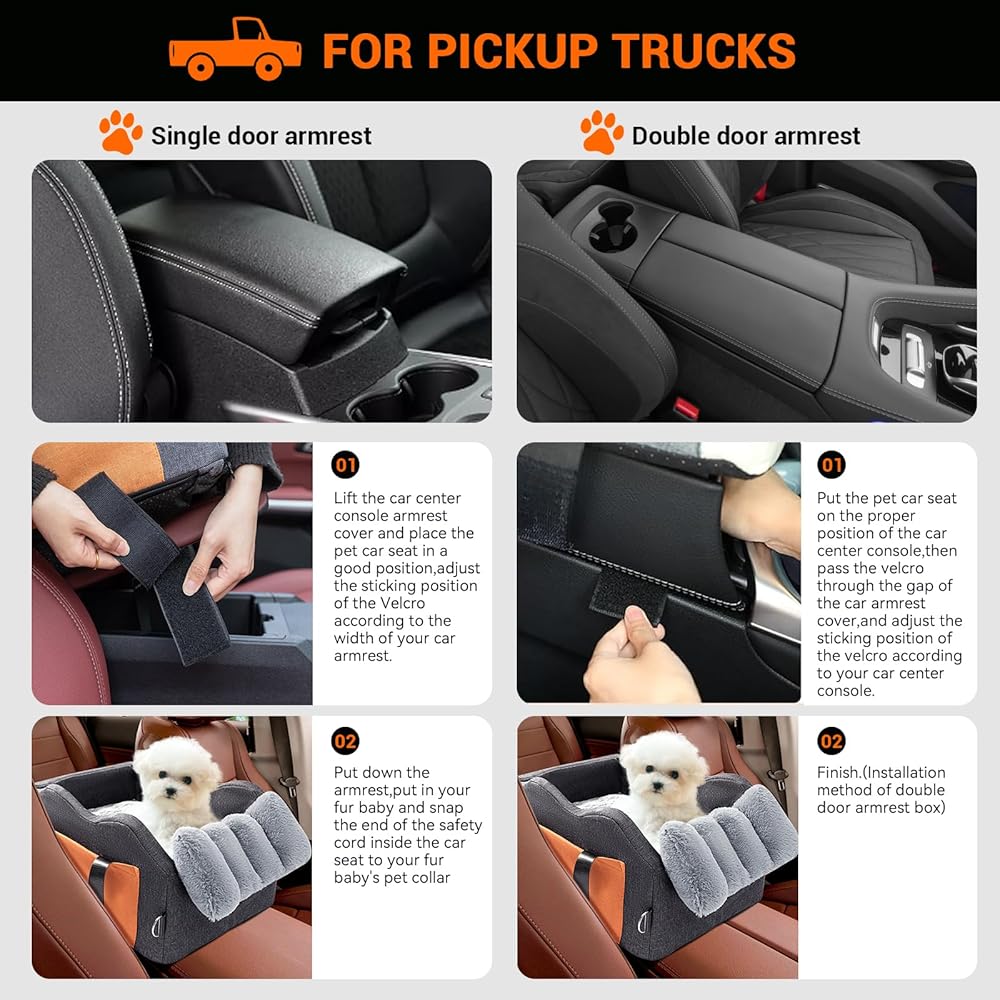 FOR PICKUP TRUCKS

Single door armrest

01

Lift the car center console armrest cover and place the pet car seat in a good position,adjust the sticking position of the Velcro according to the width of your car armrest.

02

Put down the armrest,put in your fur baby and snap the end of the safety cord inside the car seat to your fur baby's pet collar

Double door armrest

01

Put the pet car seat on the proper position of the car center console,then pass the velcro through the gap of the car armrest cover,and adjust the sticking position of the velcro according to your car center console.

02

Finish.(Installation method of double door armrest box)