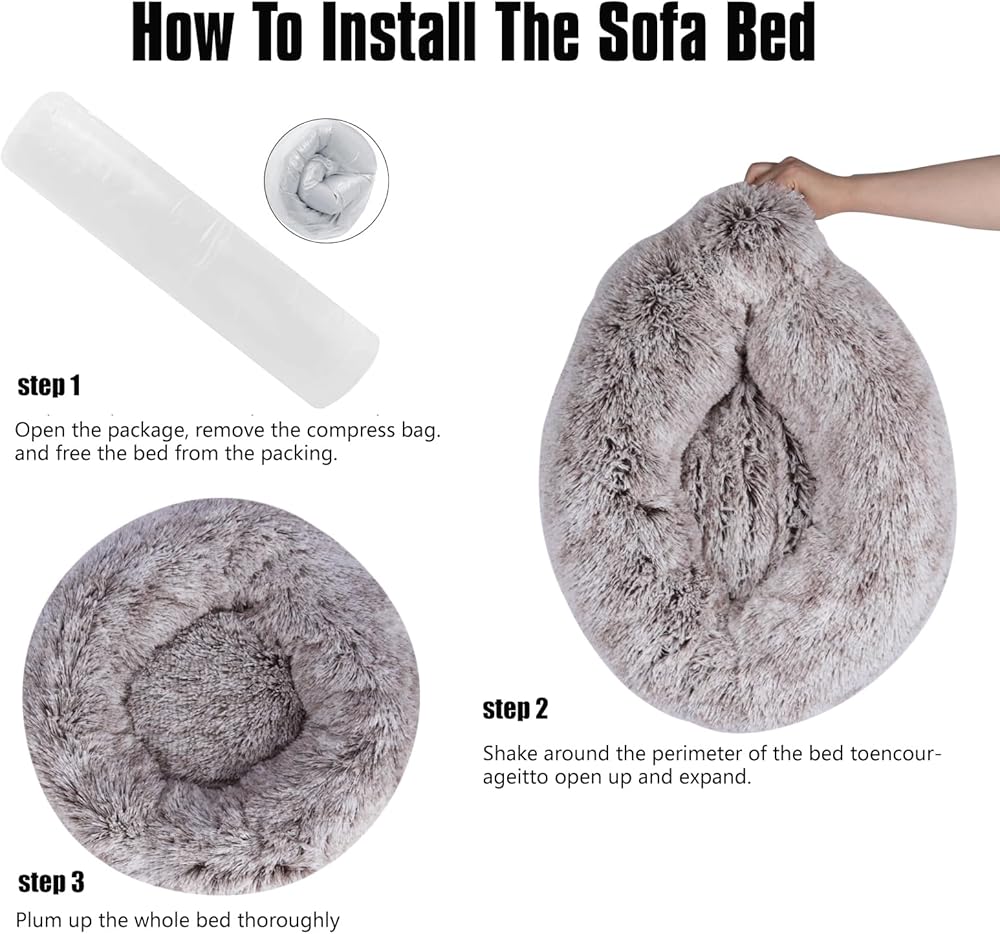 How To Install The Sofa Bed

step 1

Open the package, remove the compress bag. and free the bed from the packing.

step 2

Shake around the perimeter of the bed toencourageitto open up and expand.

step 3

Plum up the whole bed thoroughly